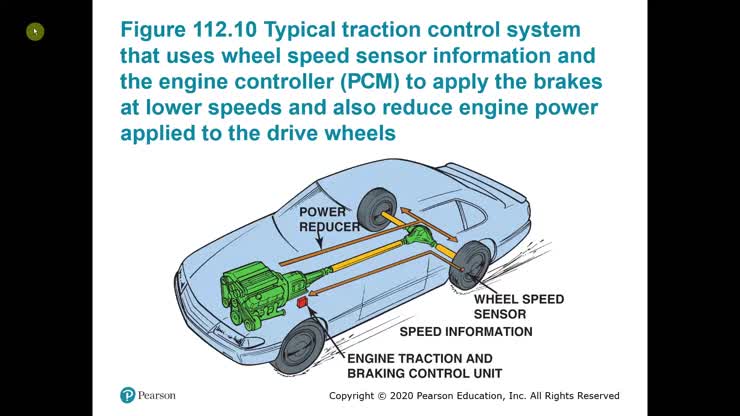 Figure 112.10 Typical traction control system that uses wheel speed sensor information and the engine controller (PCM) to apply the brakes at lower speeds and also reduce engine power applied to the drive wheels

POWER REDUCER

WHEEL SPEED SENSOR

SPEED INFORMATION

ENGINE TRACTION AND BRAKING CONTROL UNIT

Pearson

Copyright © 2020 Pearson Education, Inc. All Rights Reserved