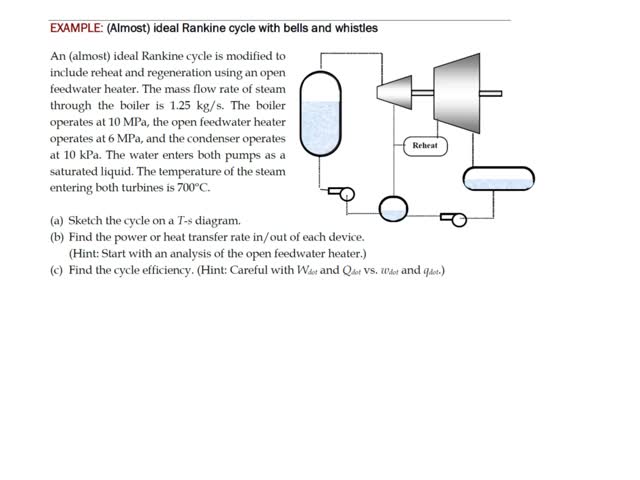 EXAMPLE: (Almost) ideal Rankine cycle with bells and whistles

An (almost) ideal Rankine cycle is modified to include reheat and regeneration using an open feedwater heater. The mass flow rate of steam through the boiler is 1.25 kg/s. The boiler operates at 10 MPa, the open feedwater heater operates at 6 MPa, and the condenser operates at 10 kPa. The water enters both pumps as a saturated liquid. The temperature of the steam entering both turbines is 700°C.

Reheat

(a) Sketch the cycle on a $T$-$s$ diagram.
(b) Find the power or heat transfer rate in/out of each device. (Hint: Start with an analysis of the open feedwater heater.)
(c) Find the cycle efficiency. (Hint: Careful with $W_{dot}$ and $Q_{dot}$ vs. $w_{dot}$ and $q_{dot}$.)